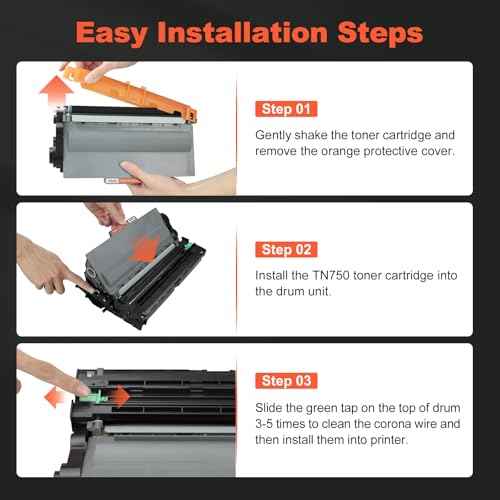 Easy Installation Steps

Step 01

Gently shake the toner cartridge and remove the orange protective cover.

Step 02

Install the TN750 toner cartridge into the drum unit.

Step 03

Slide the green tap on the top of drum 3-5 times to clean the corona wire and then install them into printer.