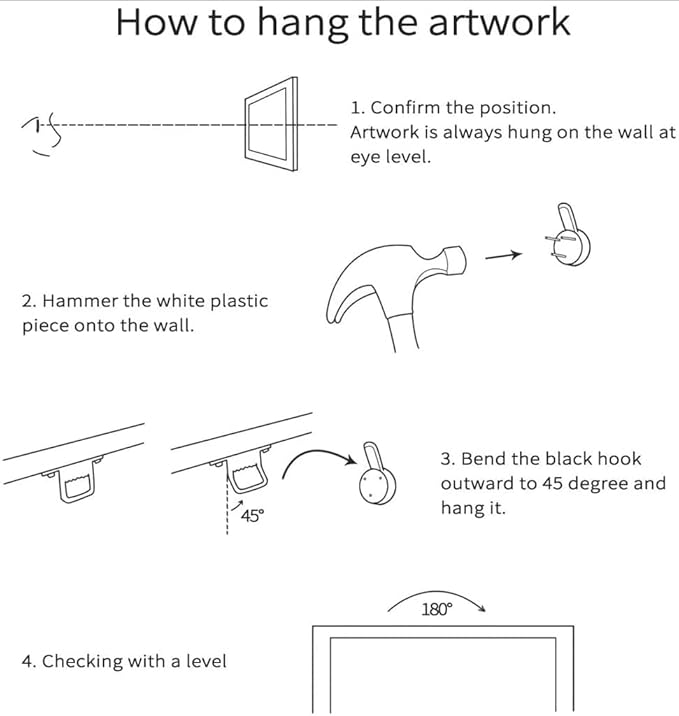 How to hang the artwork

1. Confirm the position.
Artwork is always hung on the wall at eye level.

2. Hammer the white plastic piece onto the wall.

45°

3. Bend the black hook outward to 45 degree and hang it.

180°

4. Checking with a level