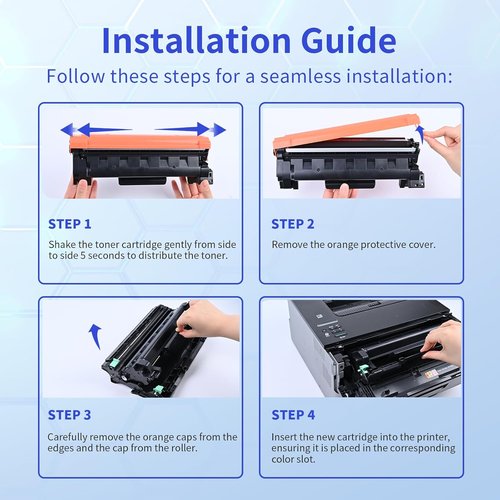 Installation Guide

Follow these steps for a seamless installation:

STEP 1

Shake the toner cartridge gently from side to side 5 seconds to distribute the toner.

STEP 2

Remove the orange protective cover.

STEP 3

Carefully remove the orange caps from the edges and the cap from the roller.

STEP 4

Insert the new cartridge into the printer, ensuring it is placed in the corresponding color slot.