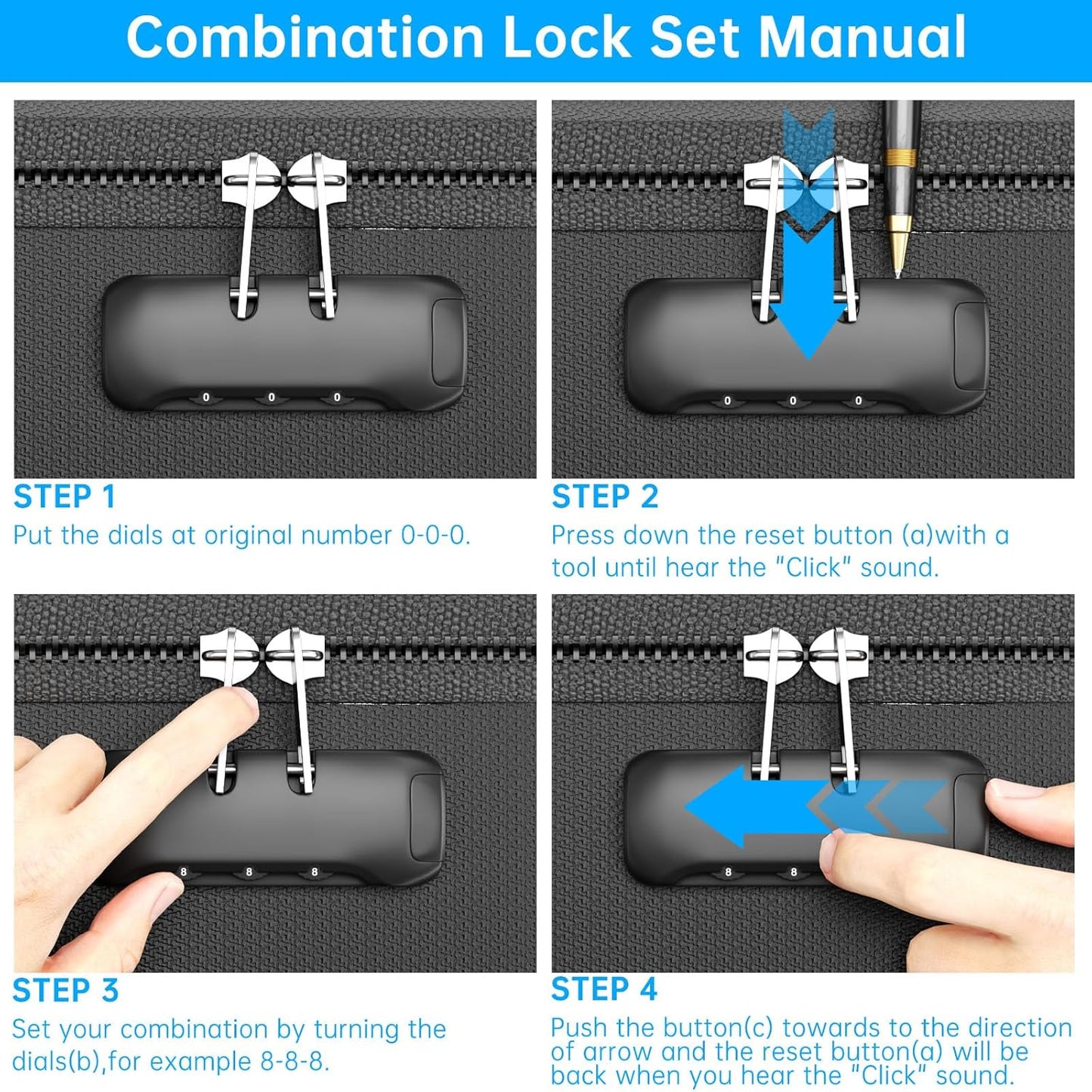 Combination Lock Set Manual

0 0 0

STEP 1
Put the dials at original number 0-0-0.

0 0 0

STEP 2
Press down the reset button (a)with a tool until hear the "Click" sound.

8 8 8

STEP 3
Set your combination by turning the dials(b),for example 8-8-8.

8 8

STEP 4
Push the button(c) towards to the direction of arrow and the reset button(a) will be back when you hear the "Click" sound.