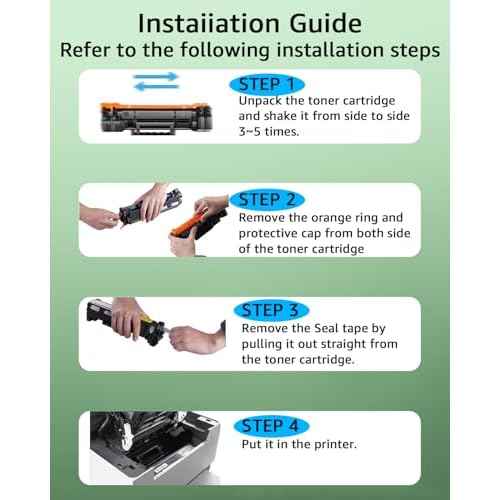 Instaiiation Guide
Refer to the following installation steps

STEP 1
Unpack the toner cartridge and shake it from side to side 3~5 times.

STEP 2
Remove the orange ring and protective cap from both side of the toner cartridge

STEP 3
Remove the Seal tape by pulling it out straight from the toner cartridge.

STEP 4
Put it in the printer.