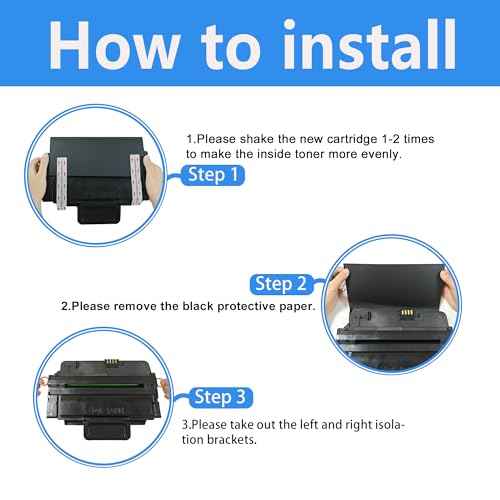 How to install

1.Please shake the new cartridge 1-2 times to make the inside toner more evenly.

Step 1

Step 2

2.Please remove the black protective paper.

Step 3

3.Please take out the left and right isolation brackets.