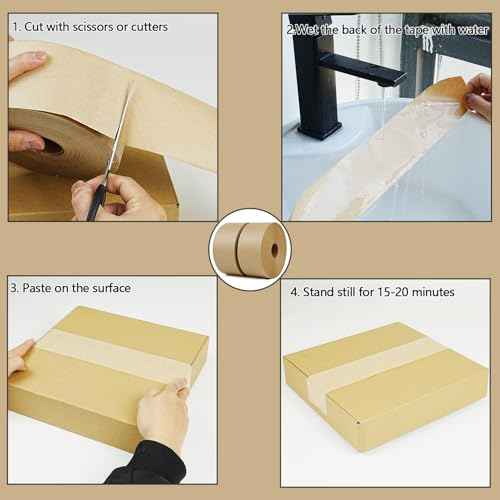 1. Cut with scissors or cutters

2.Wet the back of the tape with water

3. Paste on the surface

4. Stand still for 15-20 minutes