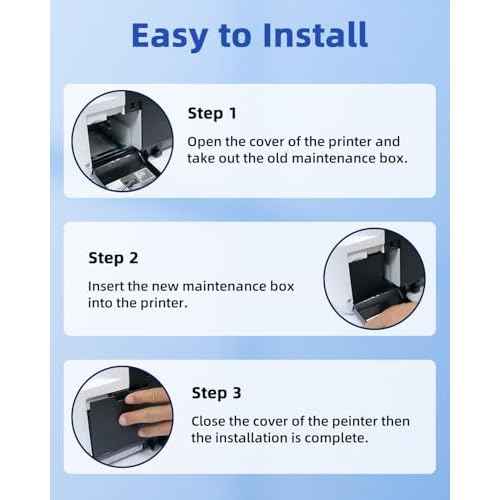 Easy to Install

Step 1

Open the cover of the printer and take out the old maintenance box.

Step 2

Insert the new maintenance box into the printer.

Step 3

Close the cover of the peinter then the installation is complete.