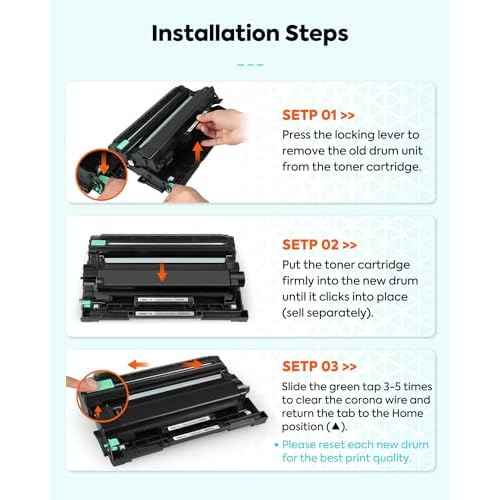 Installation Steps

SETP 01 >>
Press the locking lever to remove the old drum unit from the toner cartridge.

SETP 02 >>
Put the toner cartridge firmly into the new drum until it clicks into place (sell separately).

SETP 03 >>
Slide the green tap 3-5 times to clear the corona wire and return the tab to the Home position (▲).

• Please reset each new drum for the best print quality.