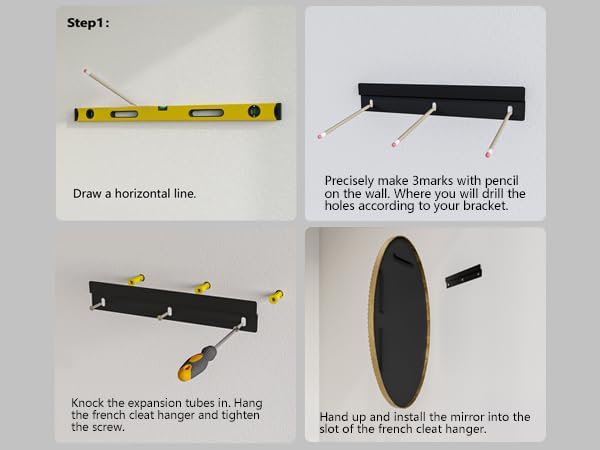 Step1:

Draw a horizontal line.

Precisely make 3marks with pencil on the wall. Where you will drill the holes according to your bracket.

Knock the expansion tubes in. Hang the french cleat hanger and tighten the screw.

Hand up and install the mirror into the slot of the french cleat hanger.