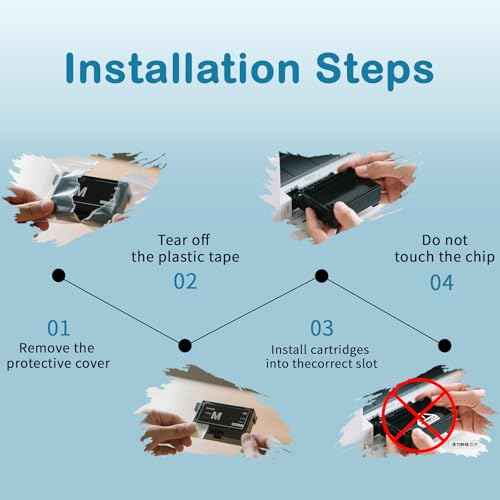 Installation Steps

01
Remove the protective cover

Tear off the plastic tape
02

03
Install cartridges into thecorrect slot

Do not touch the chip
04

M

M