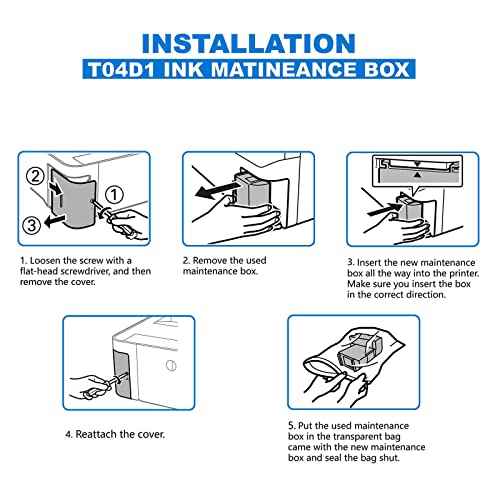 INSTALLATION
T04D1 INK MATINEANCE BOX

② ① ③

1. Loosen the screw with a flat-head screwdriver, and then remove the cover.

2. Remove the used maintenance box.

3. Insert the new maintenance box all the way into the printer. Make sure you insert the box in the correct direction.

4. Reattach the cover.

5. Put the used maintenance box in the transparent bag came with the new maintenance box and seal the bag shut.