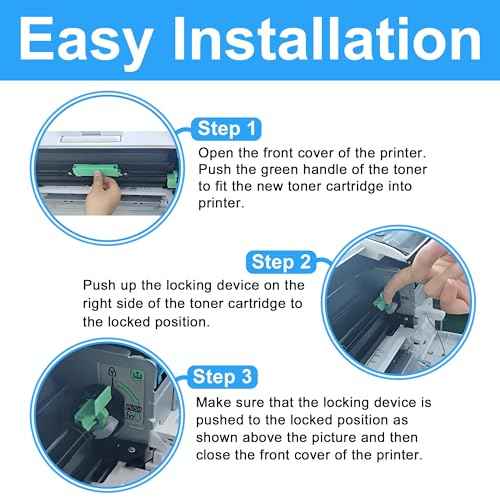 Easy Installation

Step 1
Open the front cover of the printer. Push the green handle of the toner to fit the new toner cartridge into printer.

Step 2
Push up the locking device on the right side of the toner cartridge to the locked position.

Step 3
Make sure that the locking device is pushed to the locked position as shown above the picture and then close the front cover of the printer.