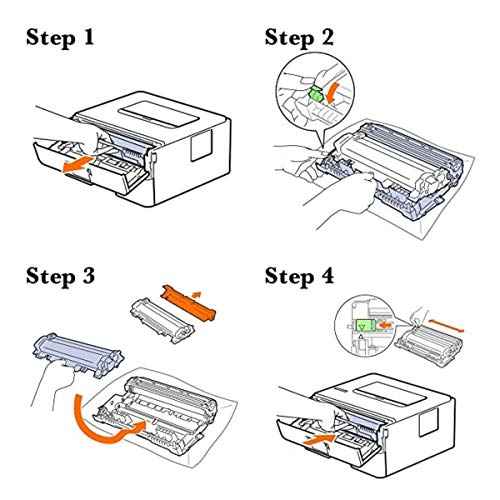 Step 1

Step 2

Step 3

Step 4