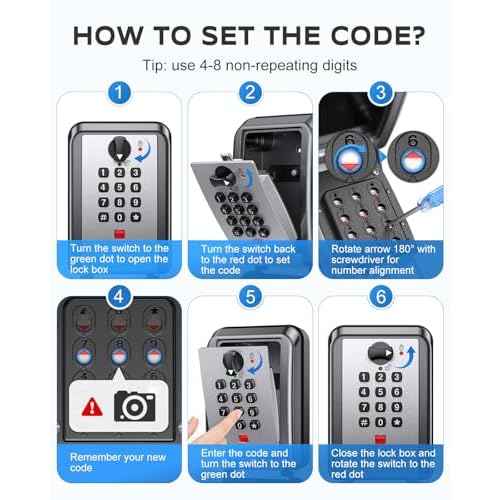 HOW TO SET THE CODE?

Tip: use 4-8 non-repeating digits

1

1 2 3
4 5 6
7 8 9
# 0 *

Turn the switch to the green dot to open the lock box

2

Turn the switch back to the red dot to set the code

3

6

6

Rotate arrow 180° with screwdriver for number alignment

4

7 8 9

Remember your new code

5

1 2 3
4 5 6
7 8 9
# 0 *

Enter the code and turn the switch to the green dot

6

1 2 3
4 5 6
7 8 9
# 0 *

Close the lock box and rotate the switch to the red dot