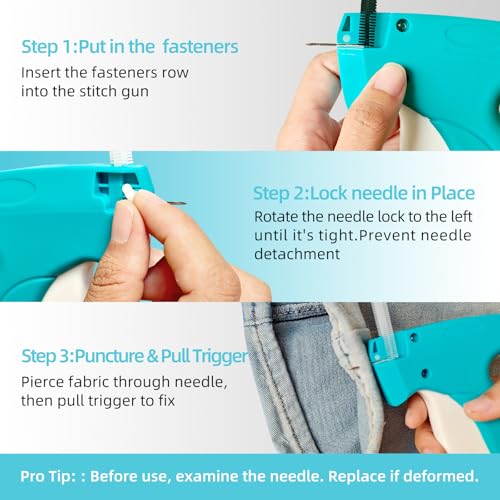 Step 1:Put in the  fasteners
Insert the fasteners row into the stitch gun

Step 2:Lock needle in Place
Rotate the needle lock to the left until it's tight.Prevent needle detachment

Step 3:Puncture & Pull Trigger
Pierce fabric through needle, then pull trigger to fix

Pro Tip: : Before use, examine the needle. Replace if deformed.