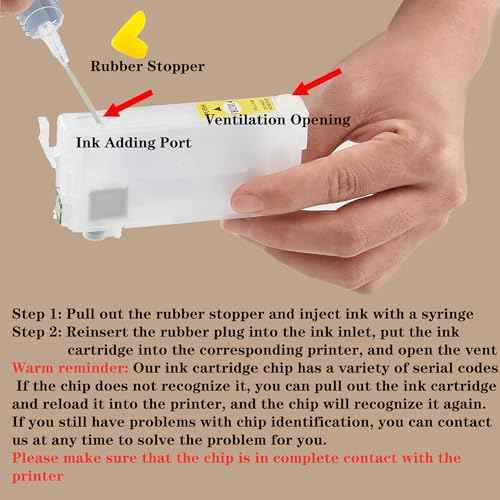 Rubber Stopper

Ventilation Opening

Ink Adding Port

Step 1: Pull out the rubber stopper and inject ink with a syringe
Step 2: Reinsert the rubber plug into the ink inlet, put the ink cartridge into the corresponding printer, and open the vent
Warm reminder: Our ink cartridge chip has a variety of serial codes If the chip does not recognize it, you can pull out the ink cartridge and reload it into the printer, and the chip will recognize it again. If you still have problems with chip identification, you can contact us at any time to solve the problem for you.
Please make sure that the chip is in complete contact with the printer