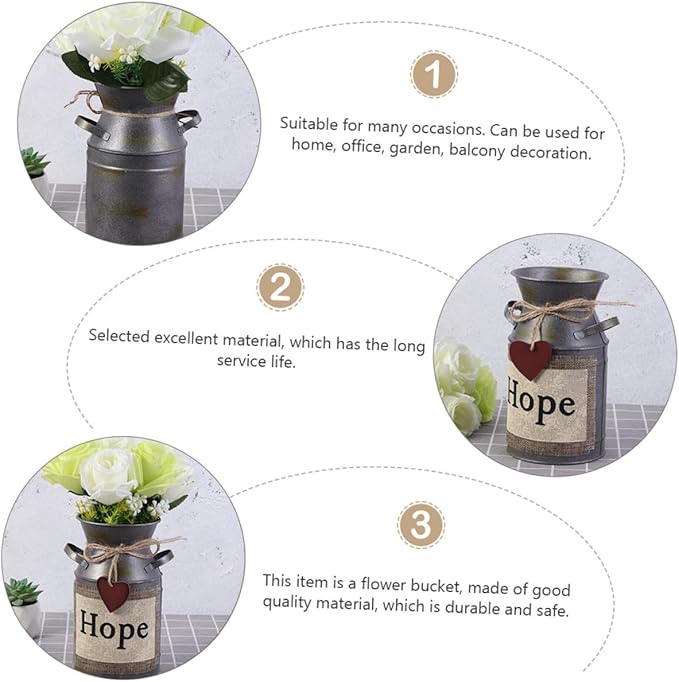 1

Suitable for many occasions. Can be used for home, office, garden, balcony decoration.

2

Selected excellent material, which has the long service life.

Hope

3

This item is a flower bucket, made of good quality material, which is durable and safe.

Hope