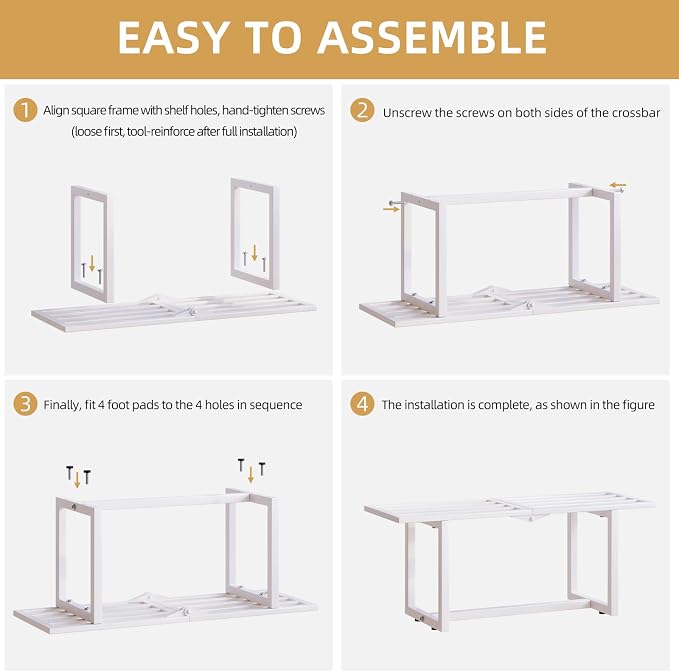 EASY TO ASSEMBLE

1 Align square frame with shelf holes, hand-tighten screws (loose first, tool-reinforce after full installation)

2 Unscrew the screws on both sides of the crossbar

3 Finally, fit 4 foot pads to the 4 holes in sequence

4 The installation is complete, as shown in the figure