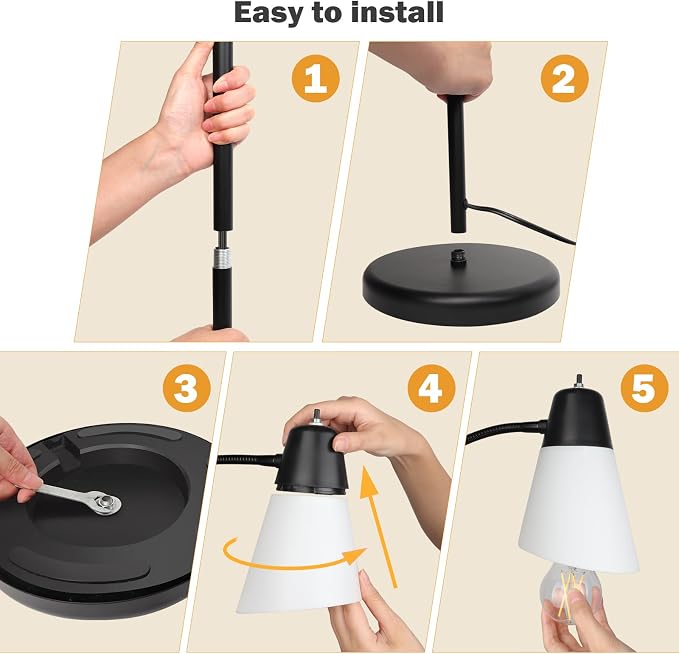 Easy to install

1

2

3

4

5