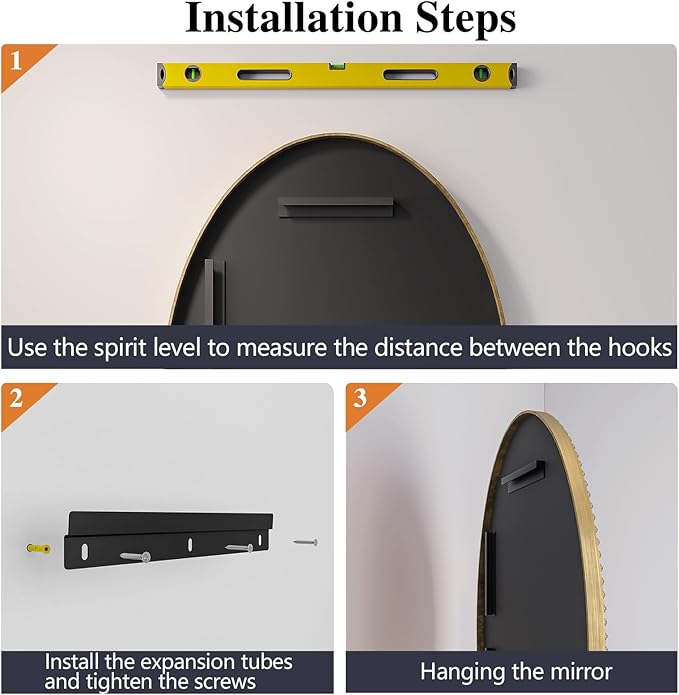 Installation Steps

1

Use the spirit level to measure the distance between the hooks

2

Install the expansion tubes and tighten the screws

3

Hanging the mirror