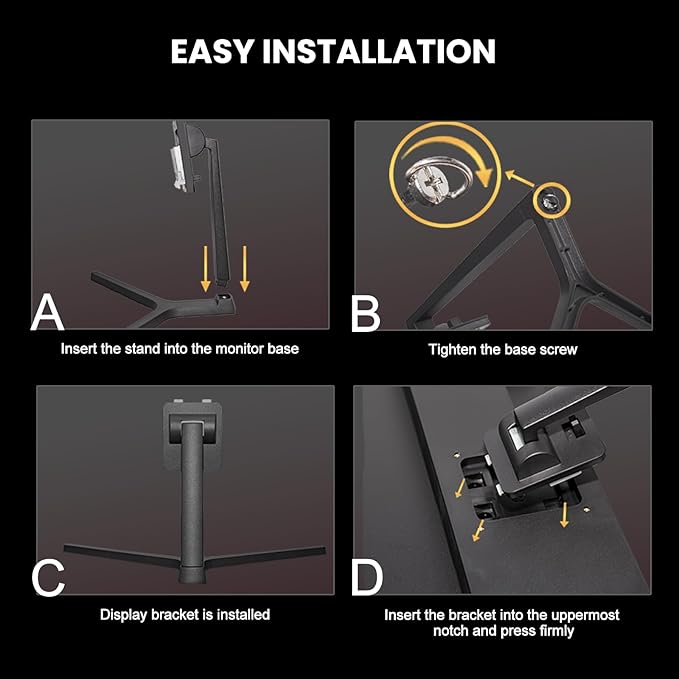 EASY INSTALLATION

A

Insert the stand into the monitor base

B

Tighten the base screw

C

Display bracket is installed

D

Insert the bracket into the uppermost notch and press firmly