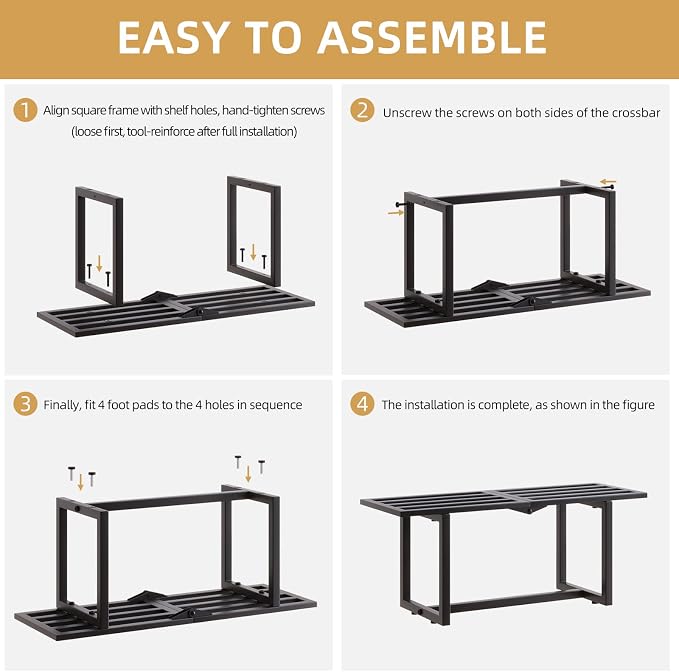 EASY TO ASSEMBLE

1 Align square frame with shelf holes, hand-tighten screws (loose first, tool-reinforce after full installation)

2 Unscrew the screws on both sides of the crossbar

3 Finally, fit 4 foot pads to the 4 holes in sequence

4 The installation is complete, as shown in the figure