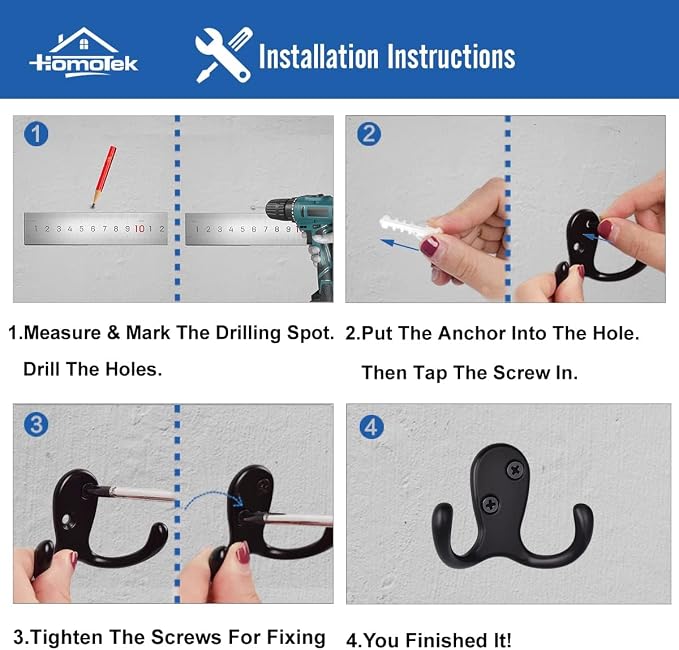 HomoTek

Installation Instructions

1

1 2 3 4 5 6 7 8 9 10 1 2

1 2 3 4 5 6 7 8 9

2

1.Measure & Mark The Drilling Spot. Drill The Holes.

2.Put The Anchor Into The Hole. Then Tap The Screw In.

3

4

3.Tighten The Screws For Fixing

4.You Finished It!