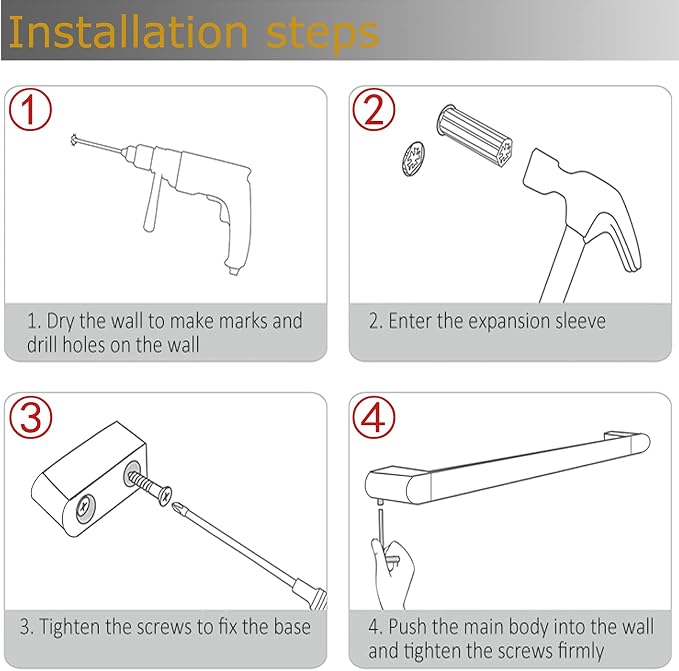 Installation steps

①

1. Dry the wall to make marks and drill holes on the wall

②

2. Enter the expansion sleeve

③

3. Tighten the screws to fix the base

④

4. Push the main body into the wall and tighten the screws firmly