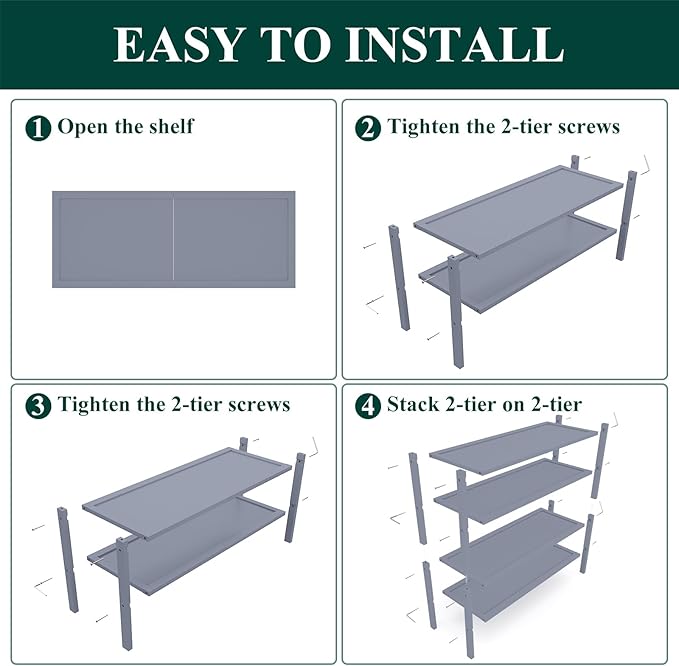 EASY TO INSTALL

1 Open the shelf

2 Tighten the 2-tier screws

3 Tighten the 2-tier screws

4 Stack 2-tier on 2-tier