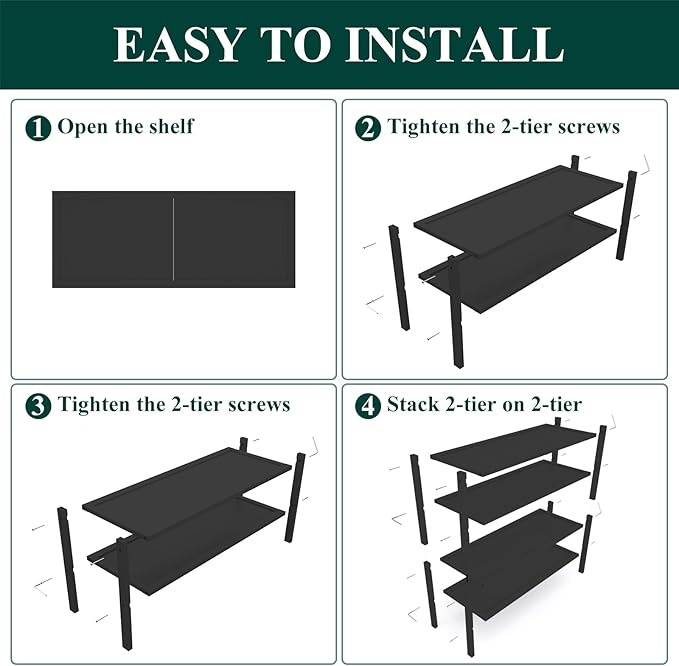 EASY TO INSTALL

1 Open the shelf

2 Tighten the 2-tier screws

3 Tighten the 2-tier screws

4 Stack 2-tier on 2-tier