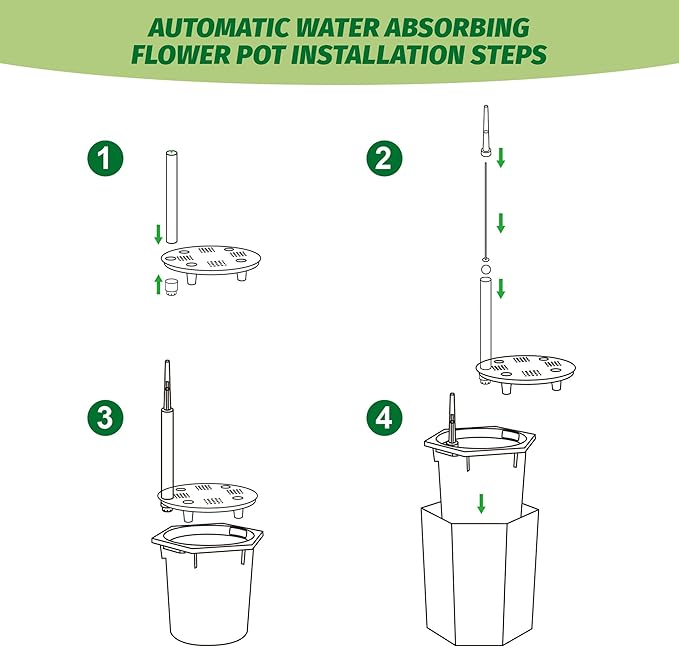 AUTOMATIC WATER ABSORBING FLOWER POT INSTALLATION STEPS

1

2

3

4