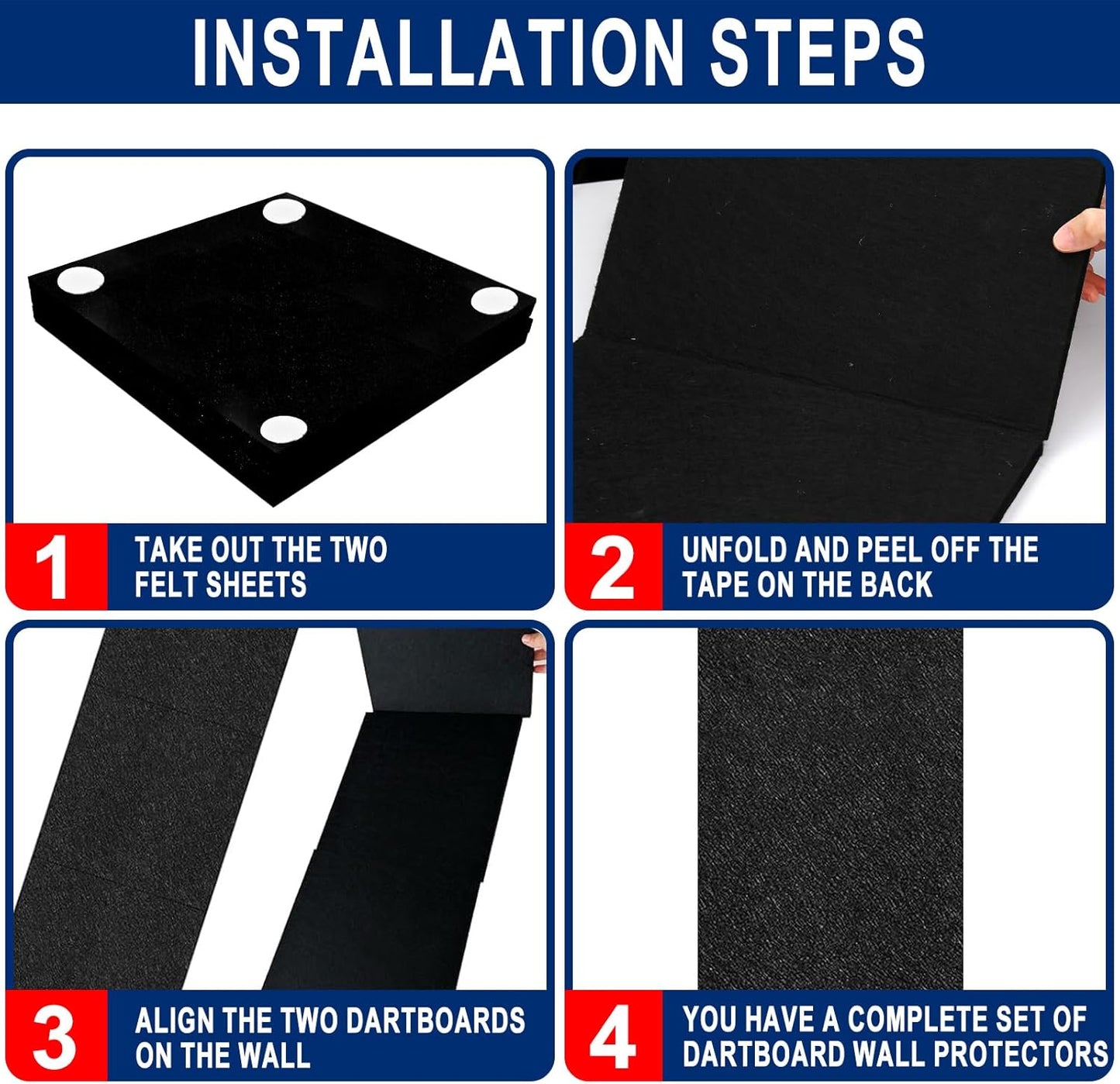 INSTALLATION STEPS

1 TAKE OUT THE TWO FELT SHEETS

2 UNFOLD AND PEEL OFF THE TAPE ON THE BACK

3 ALIGN THE TWO DARTBOARDS ON THE WALL

4 YOU HAVE A COMPLETE SET OF DARTBOARD WALL PROTECTORS