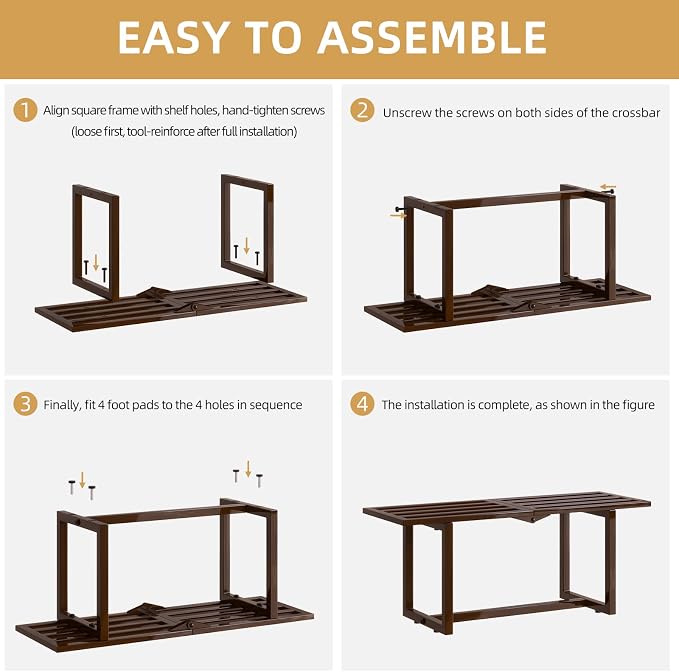 EASY TO ASSEMBLE

1 Align square frame with shelf holes, hand-tighten screws (loose first, tool-reinforce after full installation)

2 Unscrew the screws on both sides of the crossbar

3 Finally, fit 4 foot pads to the 4 holes in sequence

4 The installation is complete, as shown in the figure