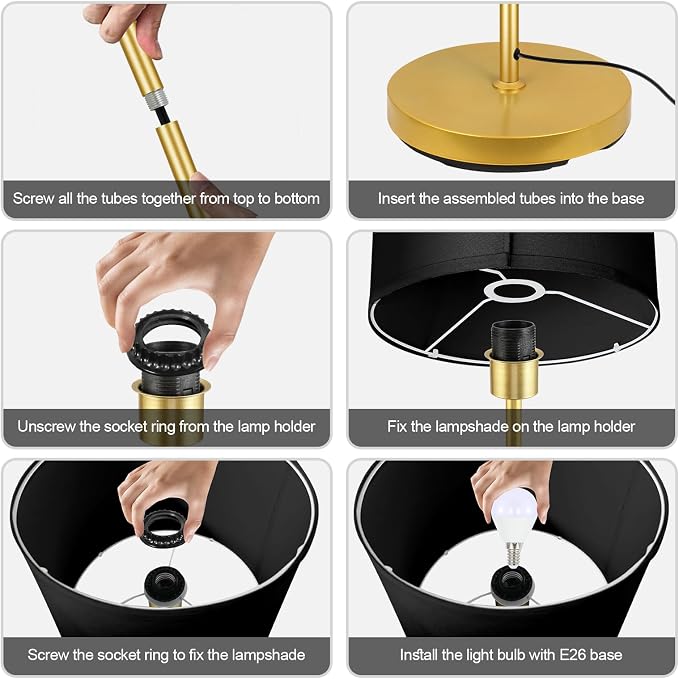 Screw all the tubes together from top to bottom

Insert the assembled tubes into the base

Unscrew the socket ring from the lamp holder

Fix the lampshade on the lamp holder

Screw the socket ring to fix the lampshade

Install the light bulb with E26 base