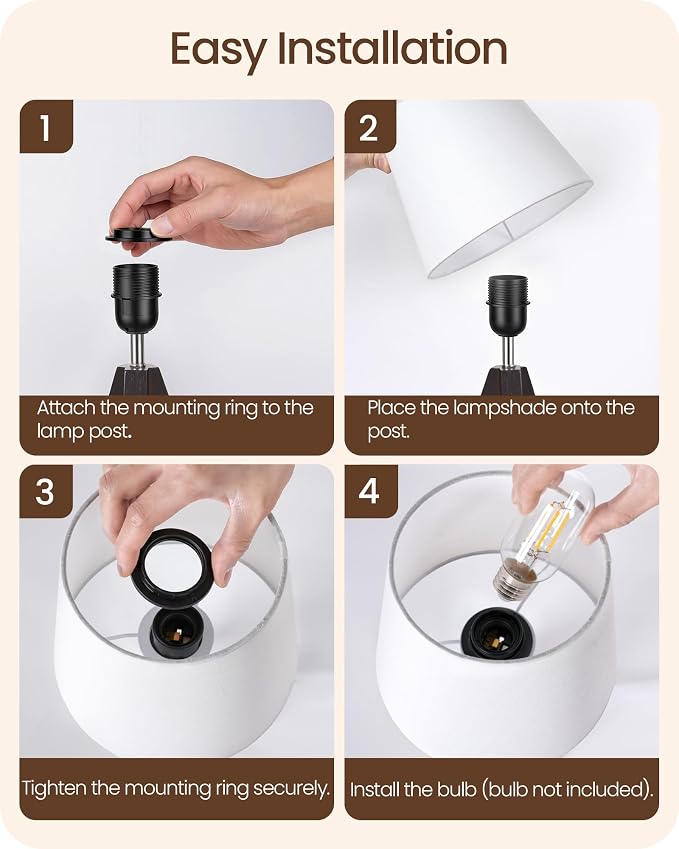 Easy Installation

1

Attach the mounting ring to the lamp post.

2

Place the lampshade onto the post.

3

Tighten the mounting ring securely.

4

Install the bulb (bulb not included).