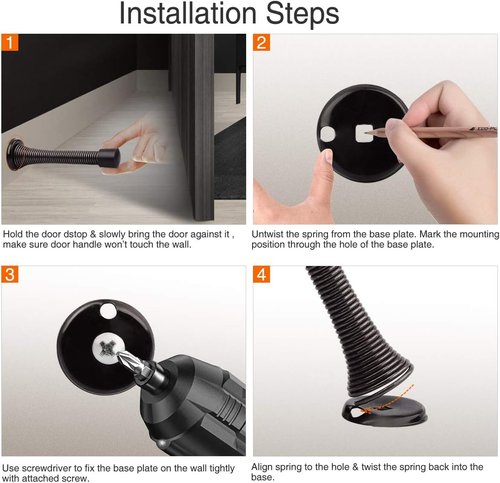 Installation Steps

1

Hold the door dstop & slowly bring the door against it , make sure door handle won't touch the wall.

2

Untwist the spring from the base plate. Mark the mounting position through the hole of the base plate.

3

Use screwdriver to fix the base plate on the wall tightly with attached screw.

4

Align spring to the hole & twist the spring back into the base.