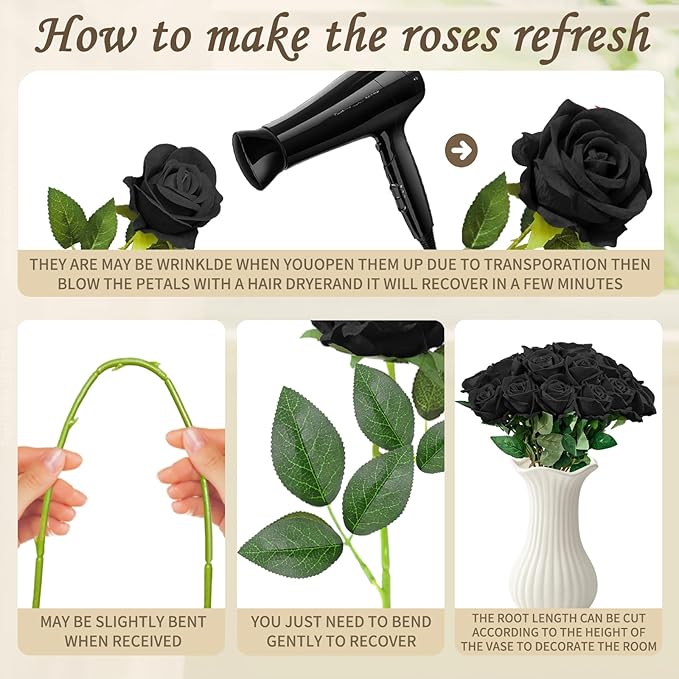 How to make the roses refresh

THEY ARE MAY BE WRINKLDE WHEN YOUOPEN THEM UP DUE TO TRANSPORATION THEN BLOW THE PETALS WITH A HAIR DRYERAND IT WILL RECOVER IN A FEW MINUTES

MAY BE SLIGHTLY BENT WHEN RECEIVED

YOU JUST NEED TO BEND GENTLY TO RECOVER

THE ROOT LENGTH CAN BE CUT ACCORDING TO THE HEIGHT OF THE VASE TO DECORATE THE ROOM