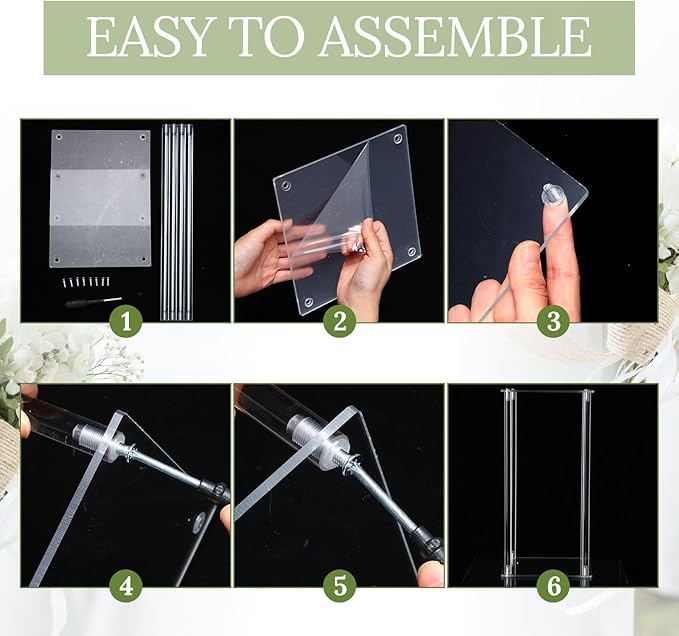 EASY TO ASSEMBLE

1

2

3

4

5

6