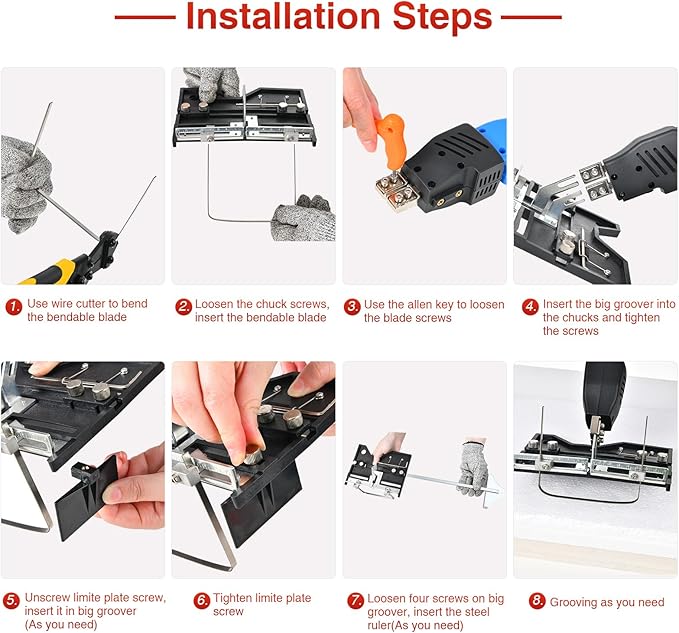 Installation Steps

1. Use wire cutter to bend the bendable blade

2. Loosen the chuck screws, insert the bendable blade

3. Use the allen key to loosen the blade screws

4. Insert the big groover into the chucks and tighten the screws

5. Unscrew limite plate screw, insert it in big groover (As you need)

6. Tighten limite plate screw

7. Loosen four screws on big groover, insert the steel ruler(As you need)

8. Grooving as you need