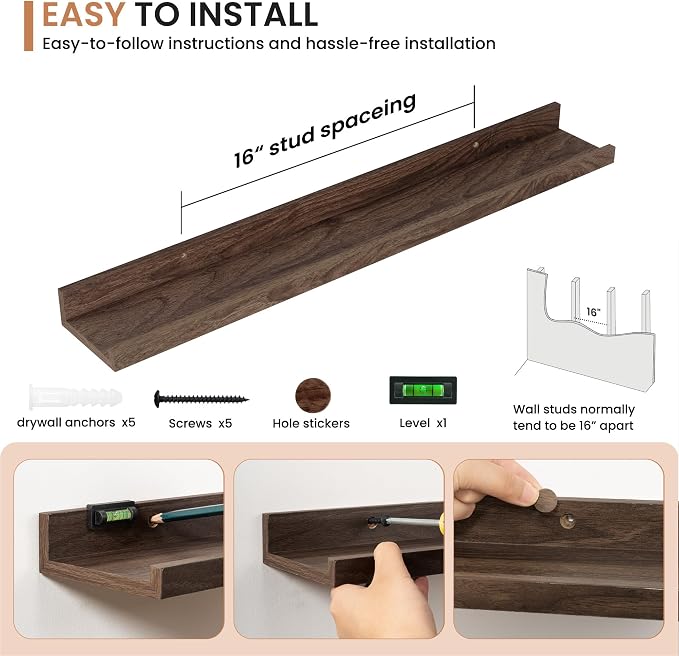 EASY TO INSTALL
Easy-to-follow instructions and hassle-free installation

16" stud spaceing

16"

drywall anchors x5

Screws x5

Hole stickers

Level x1

Wall studs normally tend to be 16" apart