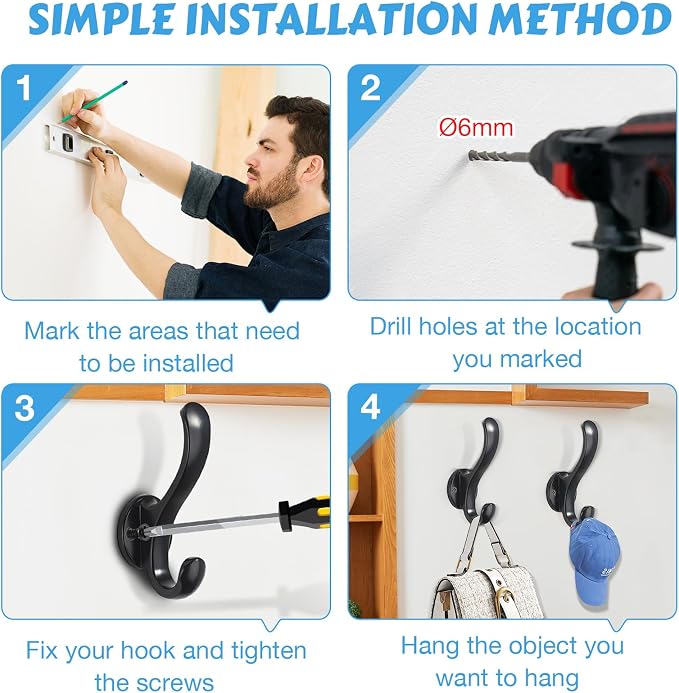 SIMPLE INSTALLATION METHOD

1

Mark the areas that need to be installed

2

Ø6mm

Drill holes at the location you marked

3

Fix your hook and tighten the screws

4

Hang the object you want to hang