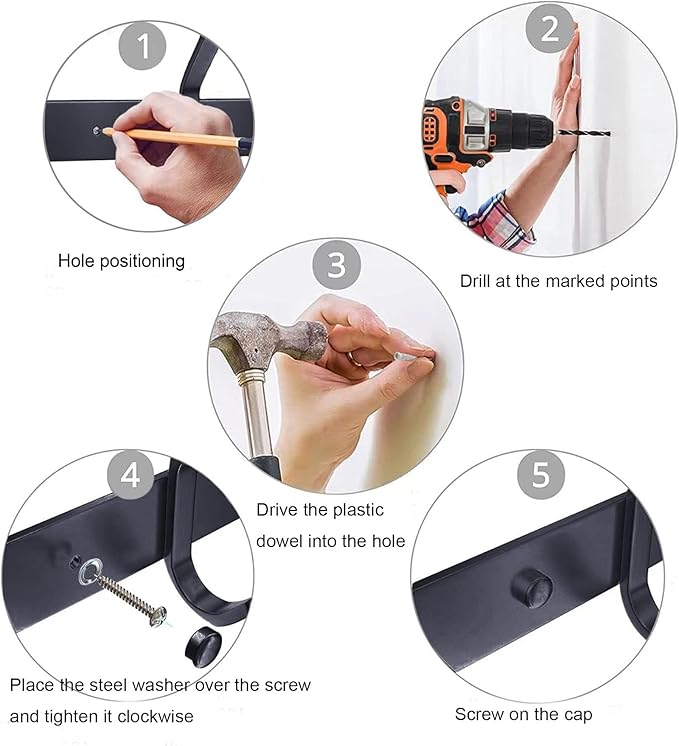 1

Hole positioning

2

Drill at the marked points

3

Drive the plastic dowel into the hole

4

Place the steel washer over the screw and tighten it clockwise

5

Screw on the cap