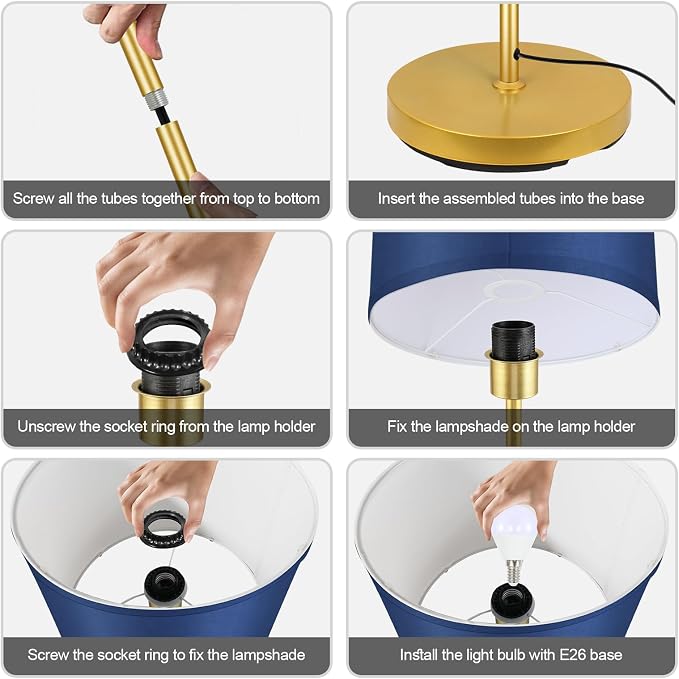 Screw all the tubes together from top to bottom

Insert the assembled tubes into the base

Unscrew the socket ring from the lamp holder

Fix the lampshade on the lamp holder

Screw the socket ring to fix the lampshade

Install the light bulb with E26 base