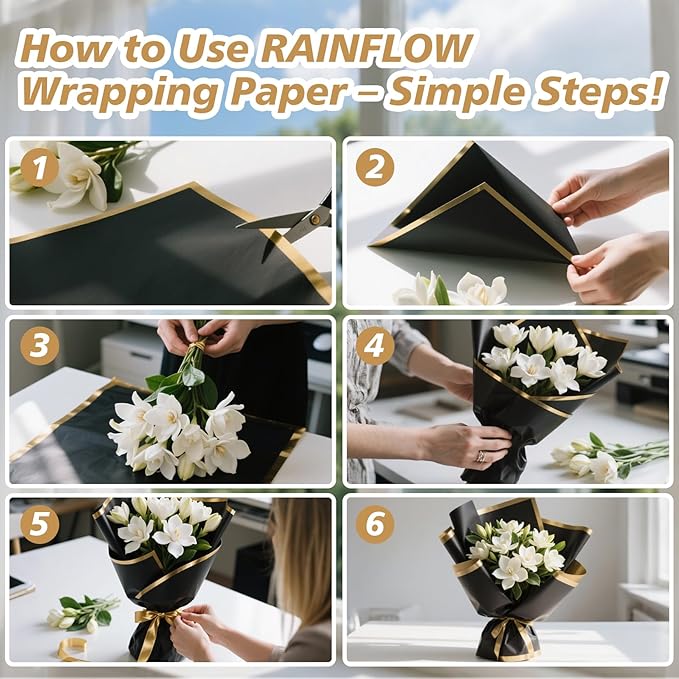 How to Use RAINFLOW Wrapping Paper – Simple Steps!

1

2

3

4

5

6