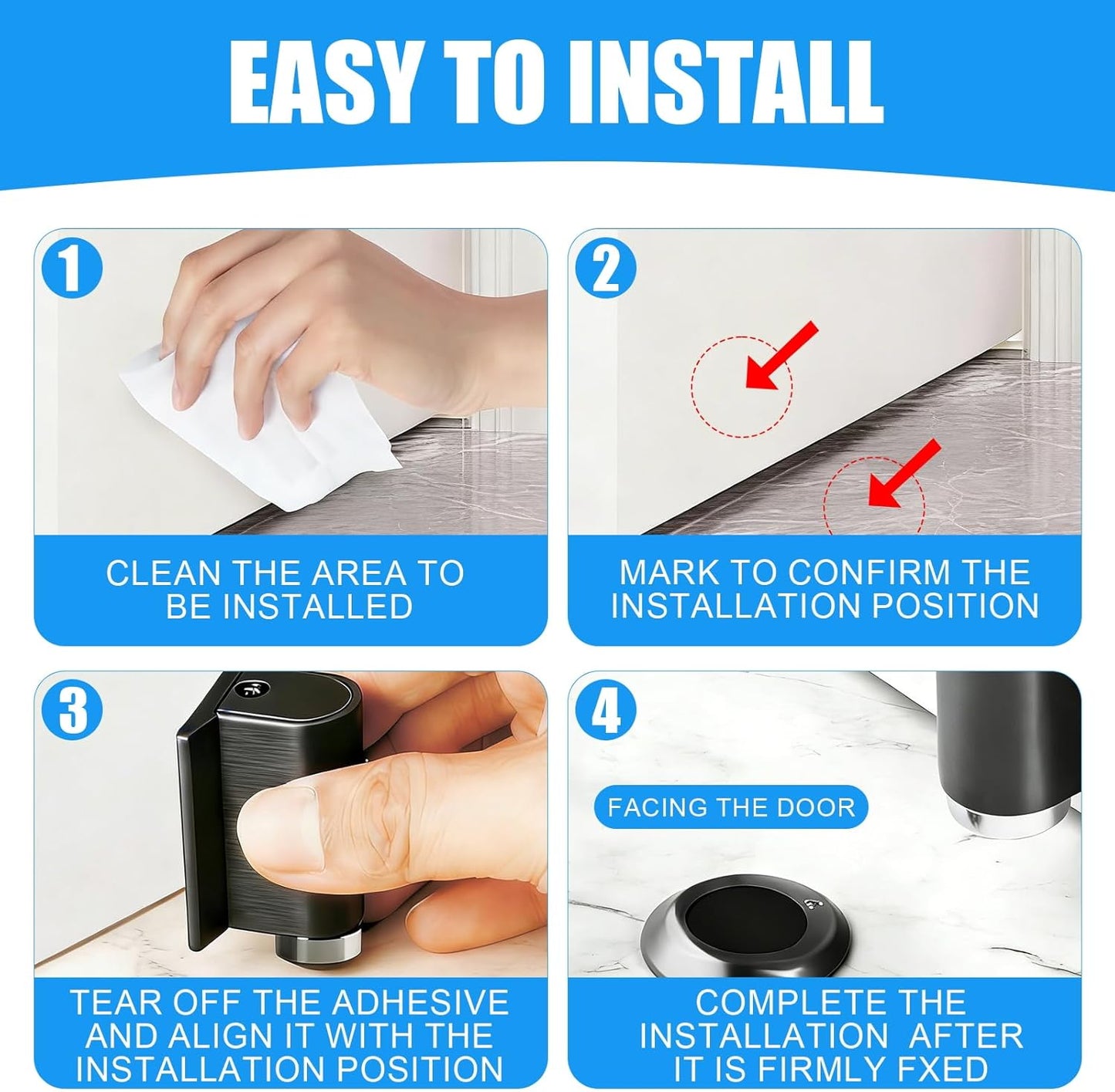 EASY TO INSTALL

1

CLEAN THE AREA TO BE INSTALLED

2

MARK TO CONFIRM THE INSTALLATION POSITION

3

TEAR OFF THE ADHESIVE AND ALIGN IT WITH THE INSTALLATION POSITION

4

FACING THE DOOR

COMPLETE THE INSTALLATION AFTER IT IS FIRMLY FXED