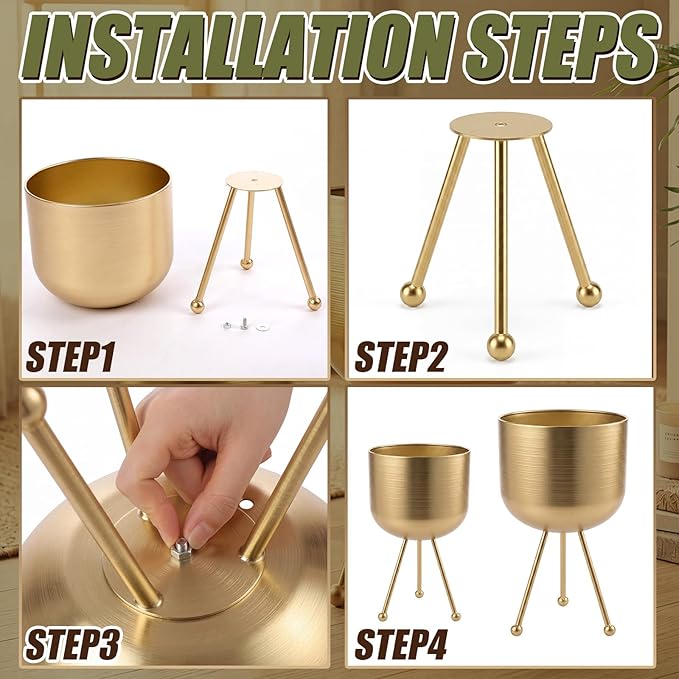 INSTALLATION STEPS

STEP1

STEP2

STEP3

STEP4