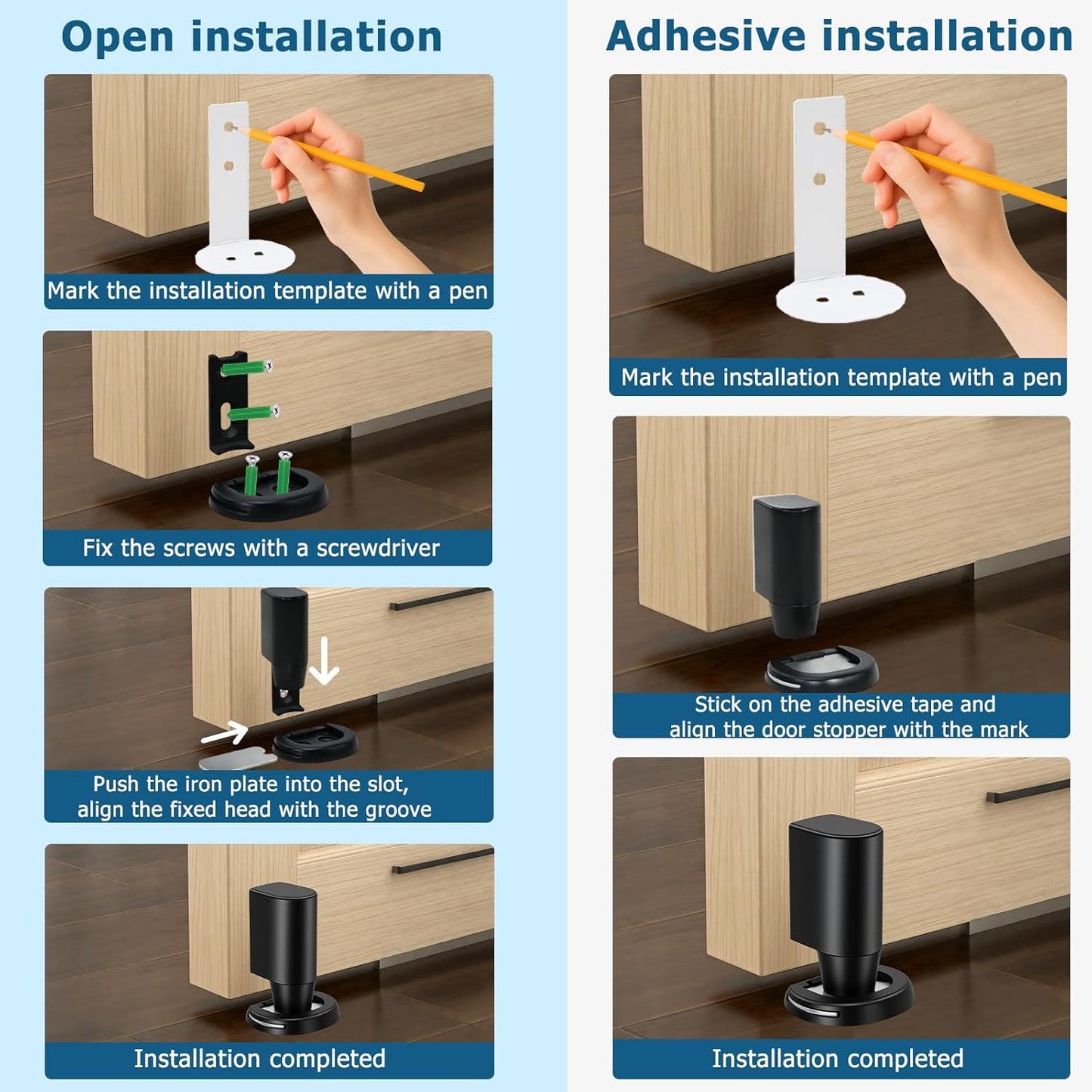 Open installation

Mark the installation template with a pen

Fix the screws with a screwdriver

Push the iron plate into the slot, align the fixed head with the groove

Installation completed

Adhesive installation

Mark the installation template with a pen

Stick on the adhesive tape and align the door stopper with the mark

Installation completed