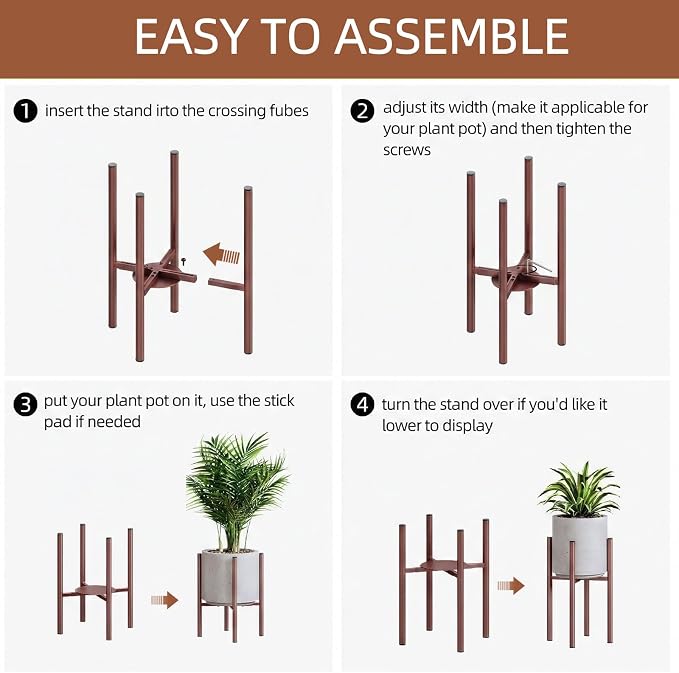 EASY TO ASSEMBLE

1 insert the stand irto the crossing fubes

2 adjust its width (make it applicable for your plant pot) and then tighten the screws

3 put your plant pot on it, use the stick pad if needed

4 turn the stand over if you'd like it lower to display