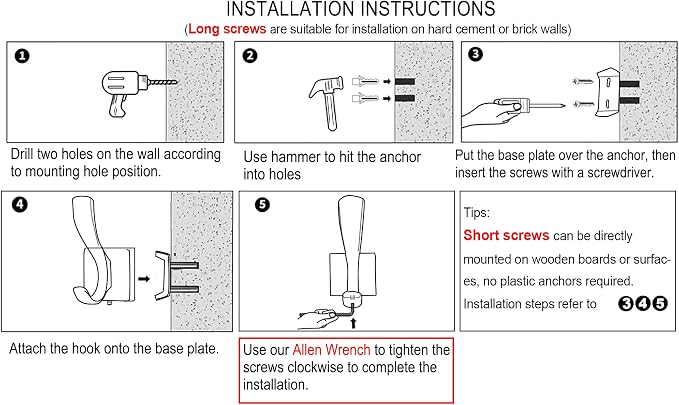 INSTALLATION INSTRUCTIONS
(Long screws are suitable for installation on hard cement or brick walls)

❶

Drill two holes on the wall according to mounting hole position.

❷

Use hammer to hit the anchor into holes

❸

Put the base plate over the anchor, then insert the screws with a screwdriver.

❹

Attach the hook onto the base plate.

❺

Use our Allen Wrench to tighten the screws clockwise to complete the installation.

Tips:
Short screws can be directly mounted on wooden boards or surfaces, no plastic anchors required.
Installation steps refer to ❸❹❺