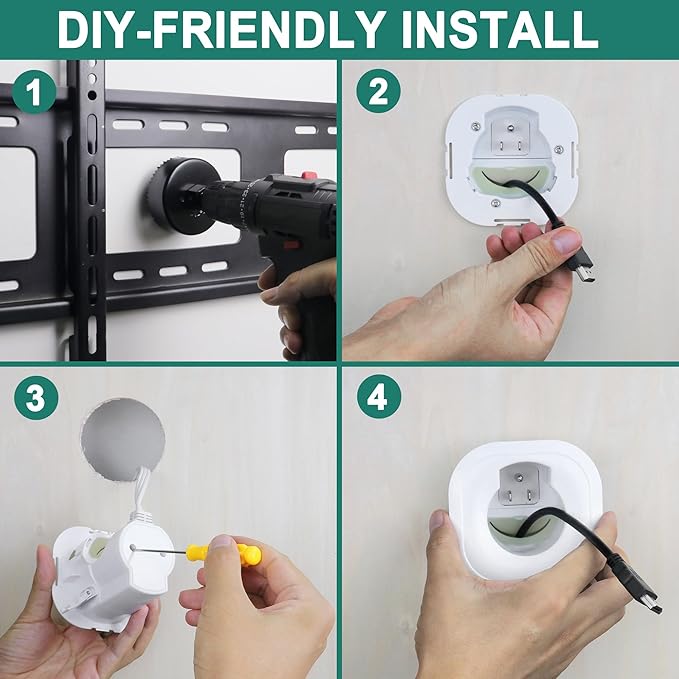 DIY-FRIENDLY INSTALL

1

2

3

4