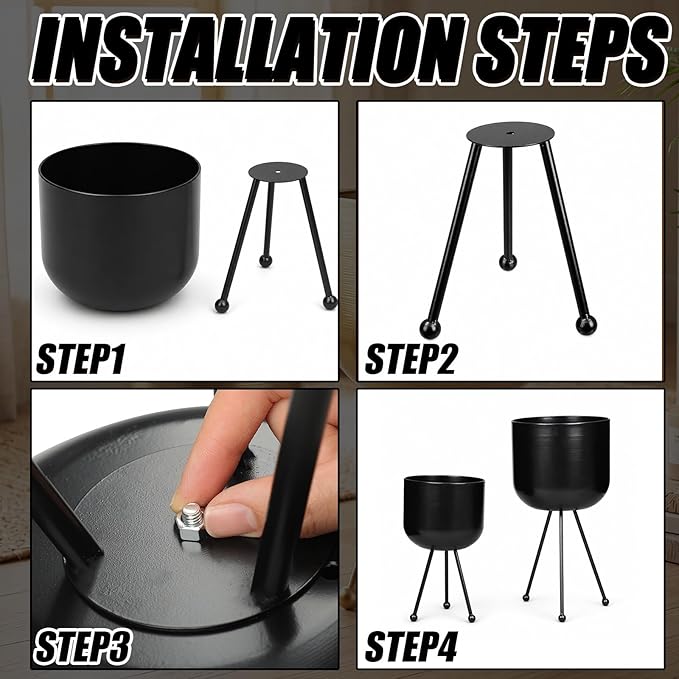 INSTALLATION STEPS

STEP1

STEP2

STEP3

STEP4