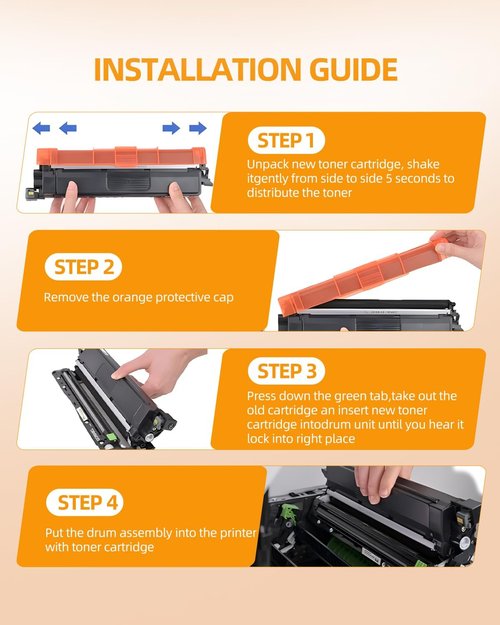 INSTALLATION GUIDE

STEP 1

Unpack new toner cartridge, shake itgently from side to side 5 seconds to distribute the toner

STEP 2

Remove the orange protective cap

STEP 3

Press down the green tab,take out the old cartridge an insert new toner cartridge intodrum unit until you hear it lock into right place

STEP 4

Put the drum assembly into the printer with toner cartridge