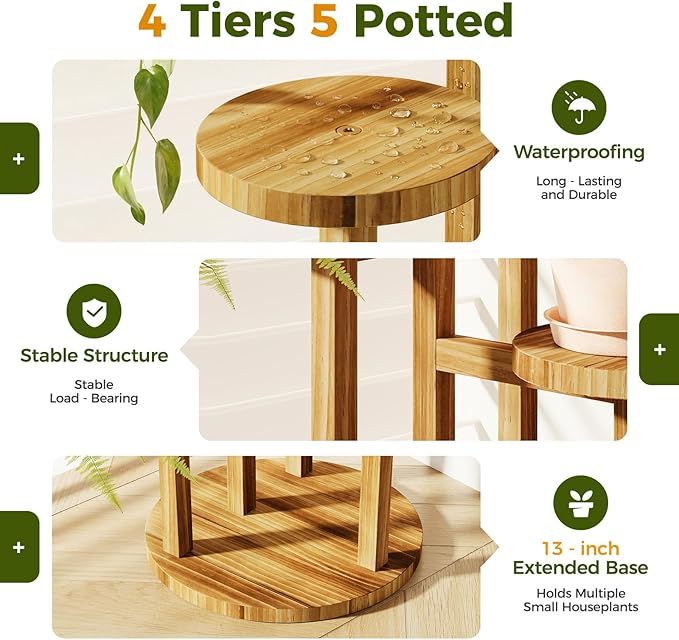 4 Tiers 5 Potted

+

Waterproofing

Long - Lasting and Durable

Stable Structure

Stable Load - Bearing

+

+

13 - inch Extended Base

Holds Multiple Small Houseplants